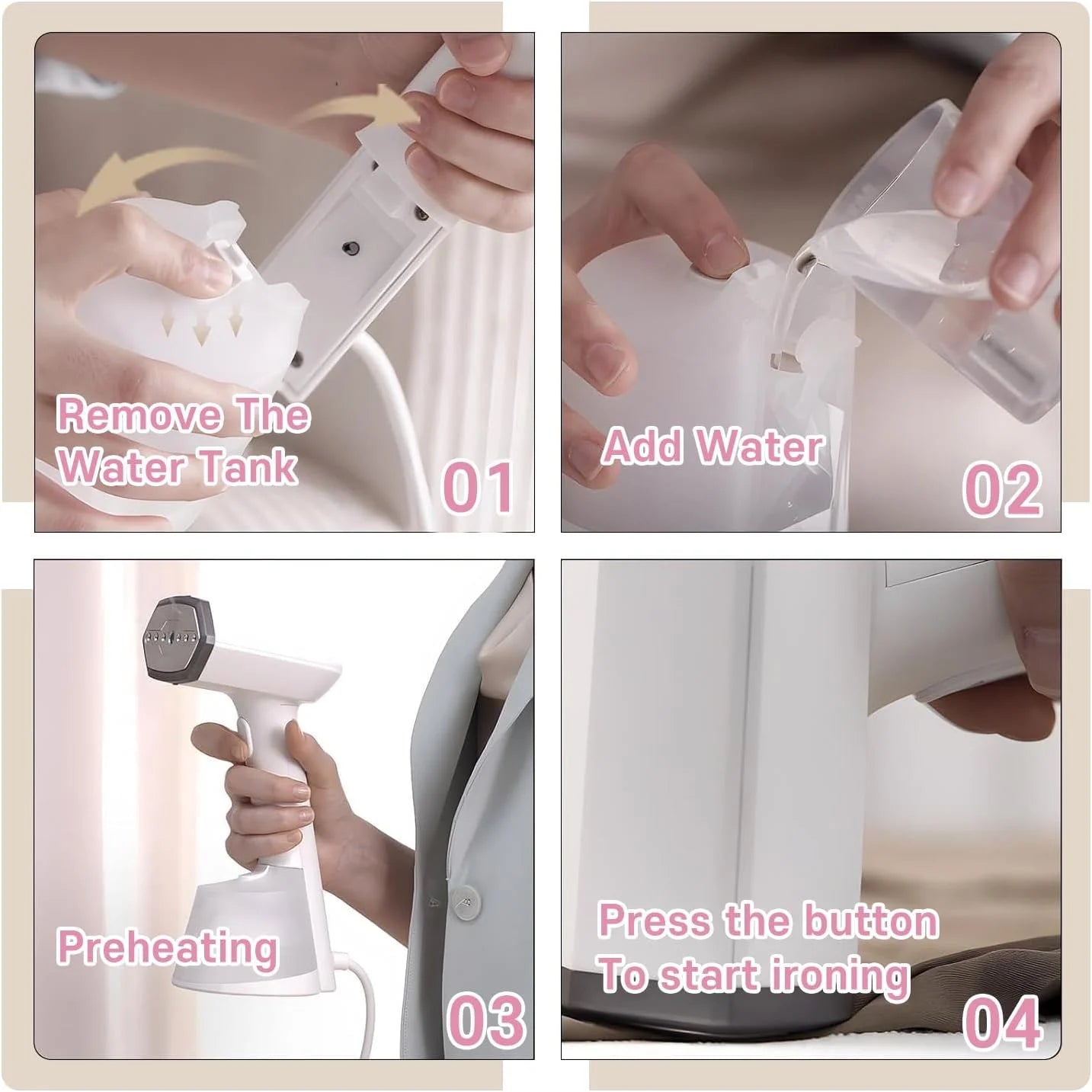 Remove The Water Tank

01

Add Water

02

Preheating

03

Press the button To start ironing

04